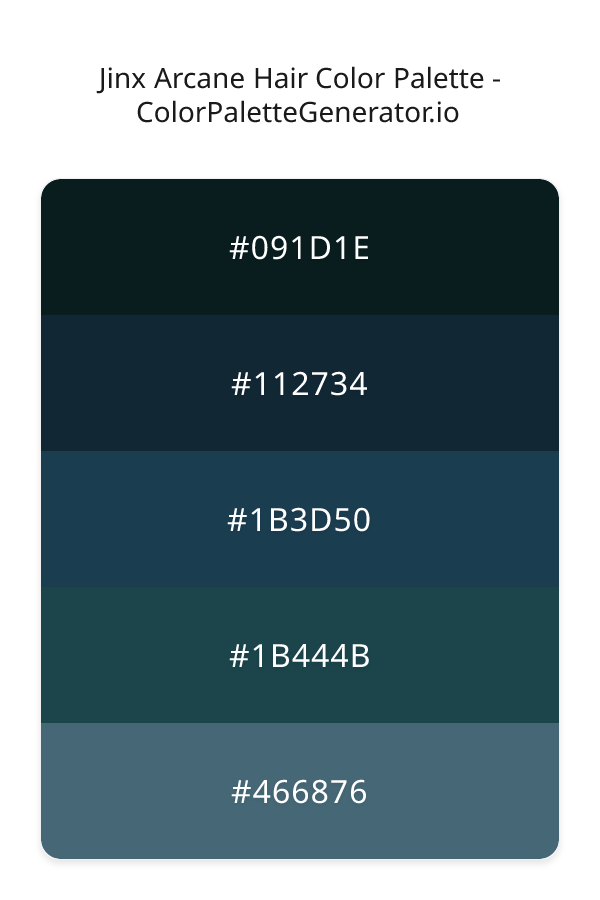 Jinx Arcane Hair Color Palette - ColorPaletteGenerator.io

#091D1E

#112734

#1B3D50

#1B444B

#466876